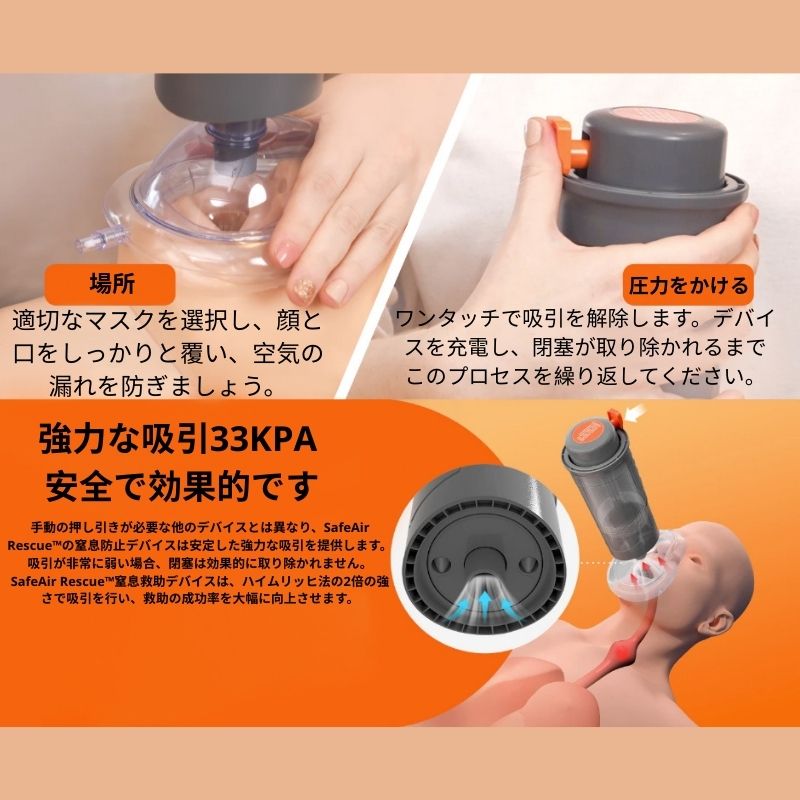 場所

適切なマスクを選択し、顔と口をしっかりと覆い、空気の漏れを防ぎましょう。

圧力をかける

ワンタッチで吸引を解除します。デバイスを充電し、閉塞が取り除かれるまでこのプロセスを繰り返してください。

強力な吸引33KPA
安全で効果的です

手動の押し引きが必要な他のデバイスとは異なり、SafeAir Rescue™の窒息防止デバイスは安定した強力な吸引を提供します。吸引が非常に弱い場合、閉塞は効果的に取り除かれません。SafeAir Rescue™窒息救助デバイスは、ハイムリッヒ法の2倍の強さで吸引を行い、救助の成功率を大幅に向上させます。